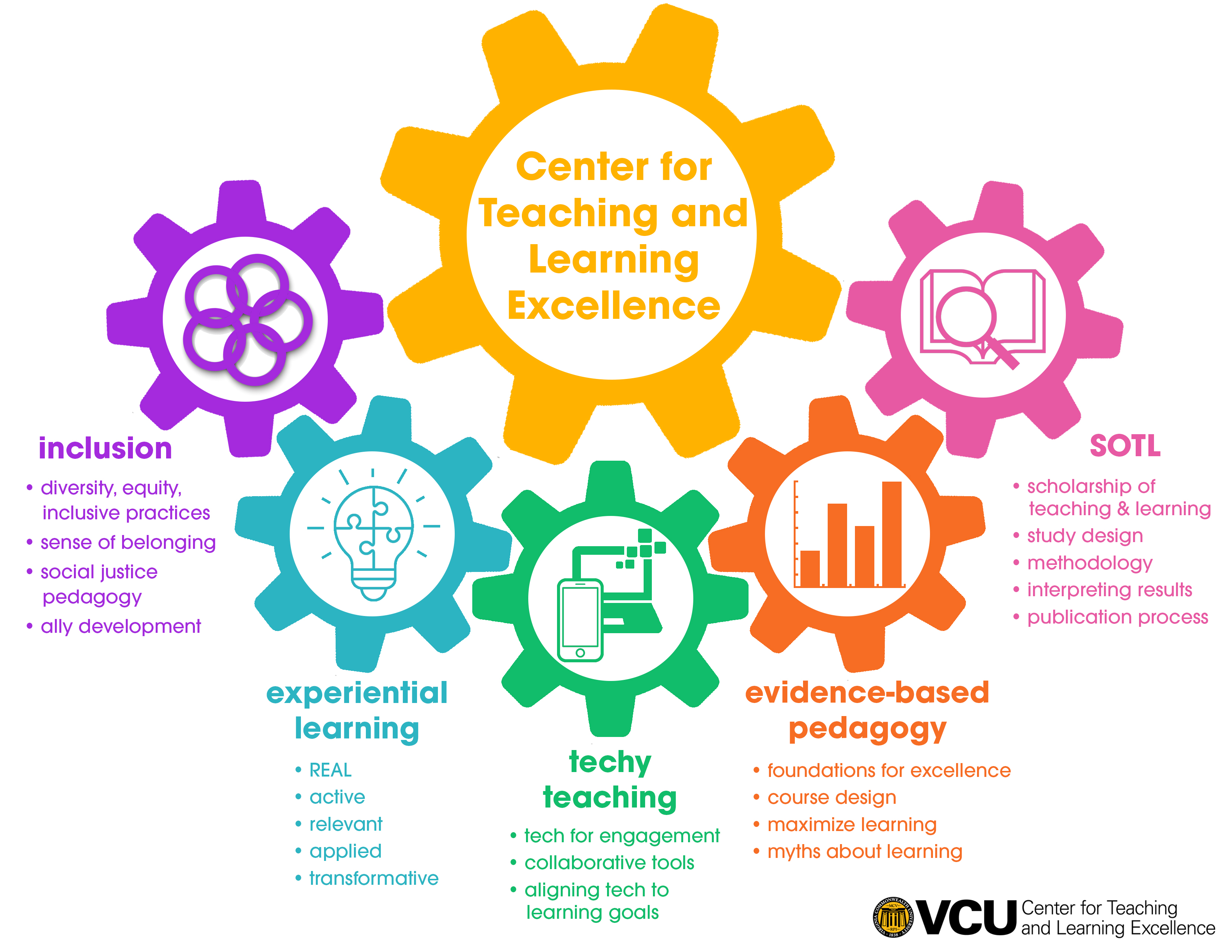 Center for Teaching and Learning Excellence

inclusion

• diversity, equity, inclusive practices
• sense of belonging
• social justice pedagogy
• ally development

experiential learning

• REAL
• active
• relevant
• applied
• transformative

techy teaching

• tech for engagement
• collaborative tools
• aligning tech to learning goals

evidence-based pedagogy

• foundations for excellence
• course design
• maximize learning
• myths about learning

SOTL

• scholarship of teaching & learning
• study design
• methodology
• interpreting results
• publication process

VIRGINIA COMMONWEALTH UNIVERSITY MCV RPI 1838

VCU Center for Teaching and Learning Excellence